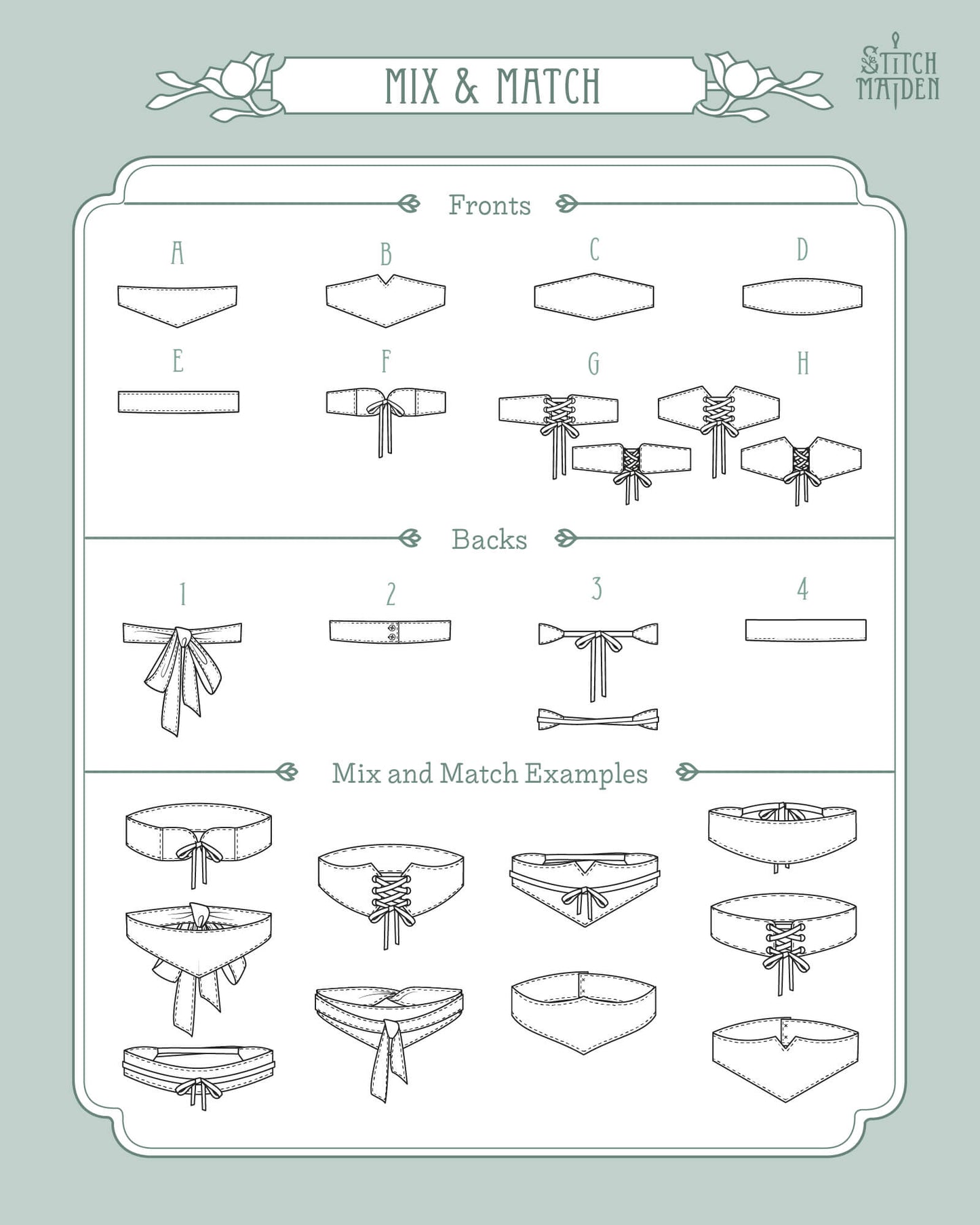 MIX & MATCH

STITCH MAIDEN

Fronts

A

B

C

D

E

F

G

H

Backs

1

2

3

4

Mix and Match Examples