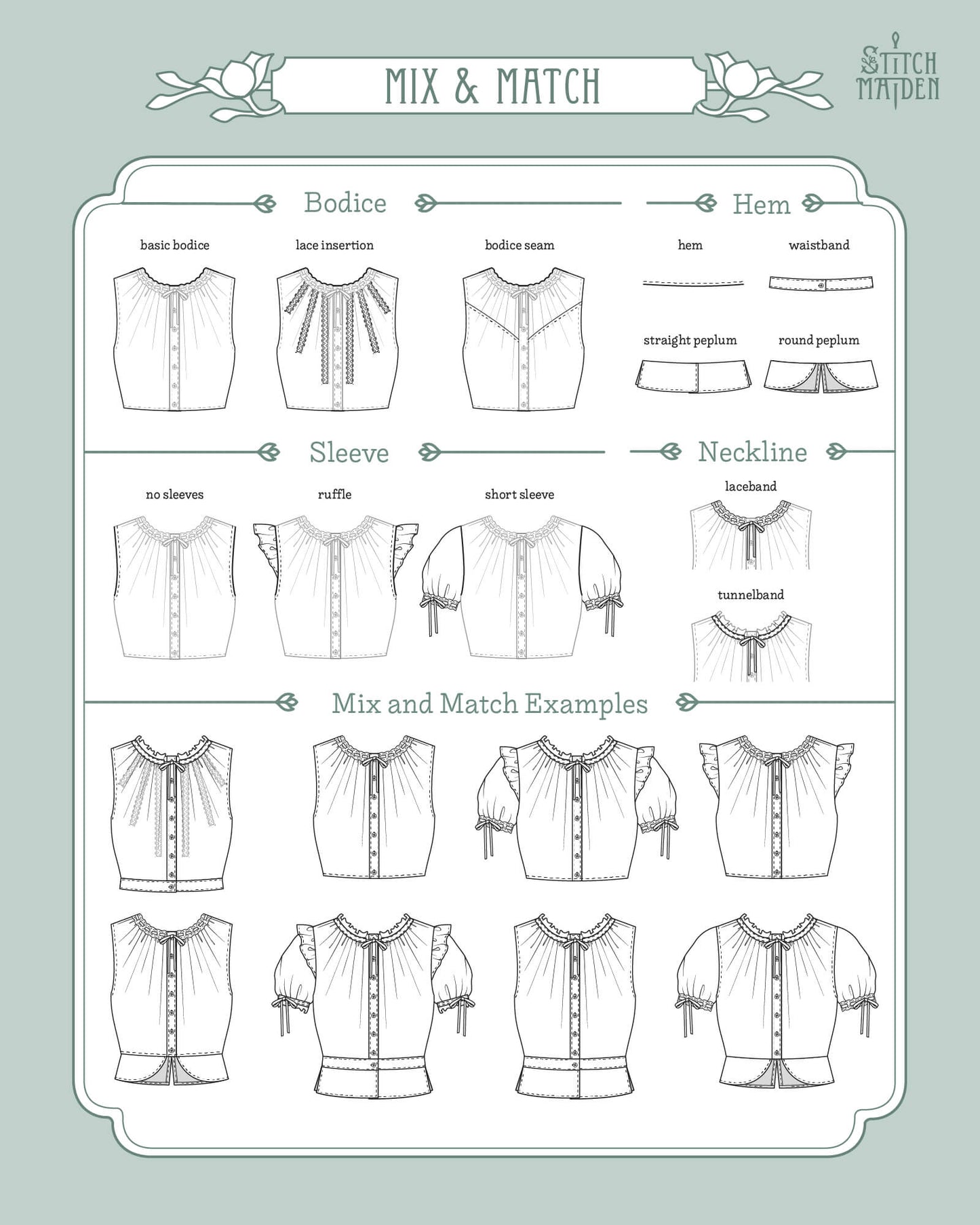 MIX & MATCH

STITCH MAIDEN

Bodice

basic bodice

lace insertion

bodice seam

Hem

hem

waistband

straight peplum

round peplum

Sleeve

no sleeves

ruffle

short sleeve

Neckline

laceband

tunnelband

Mix and Match Examples