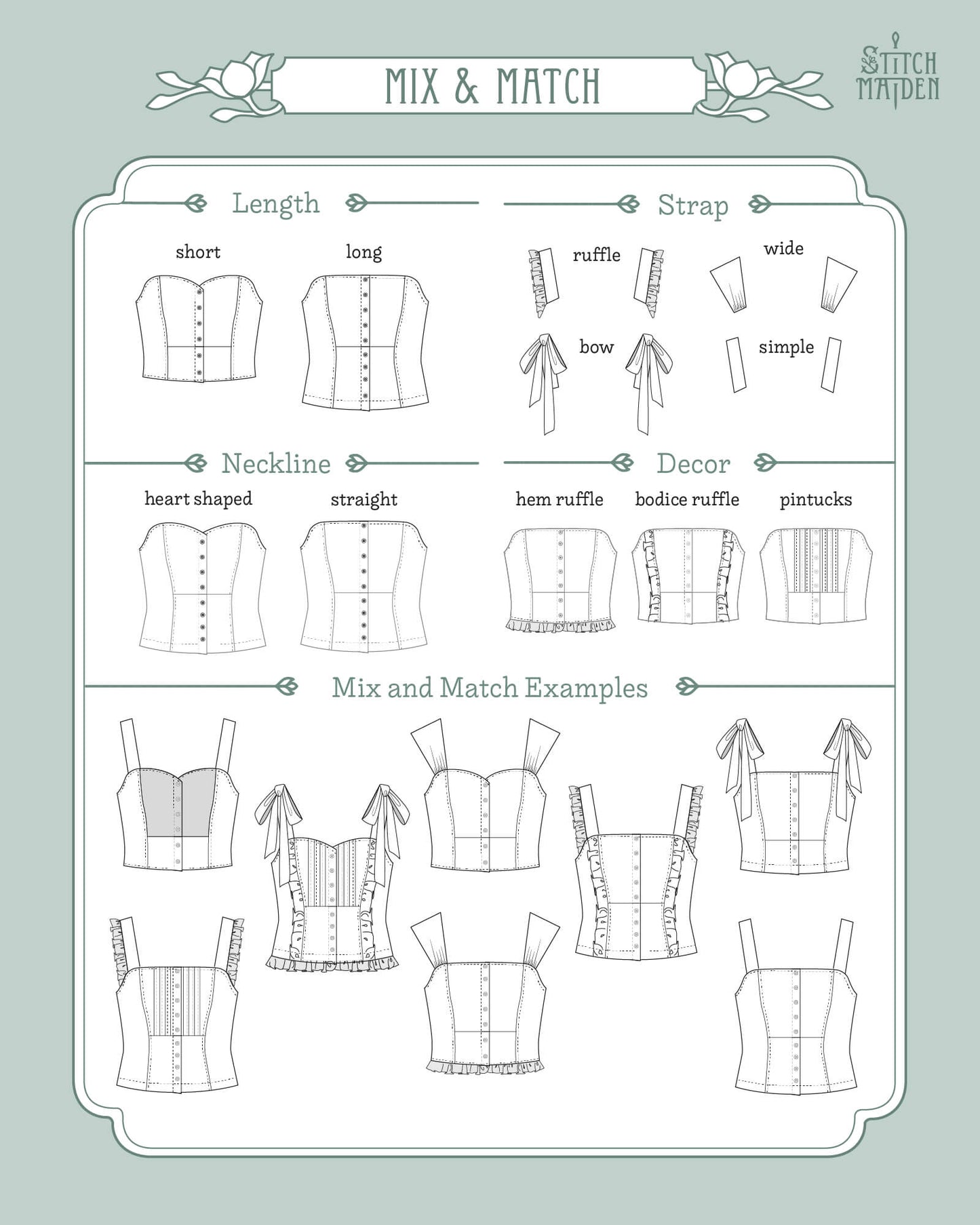 MIX & MATCH

STITCH MAIDEN

Length

short

long

Strap

ruffle

wide

bow

simple

Neckline

heart shaped

straight

Decor

hem ruffle

bodice ruffle

pintucks

Mix and Match Examples